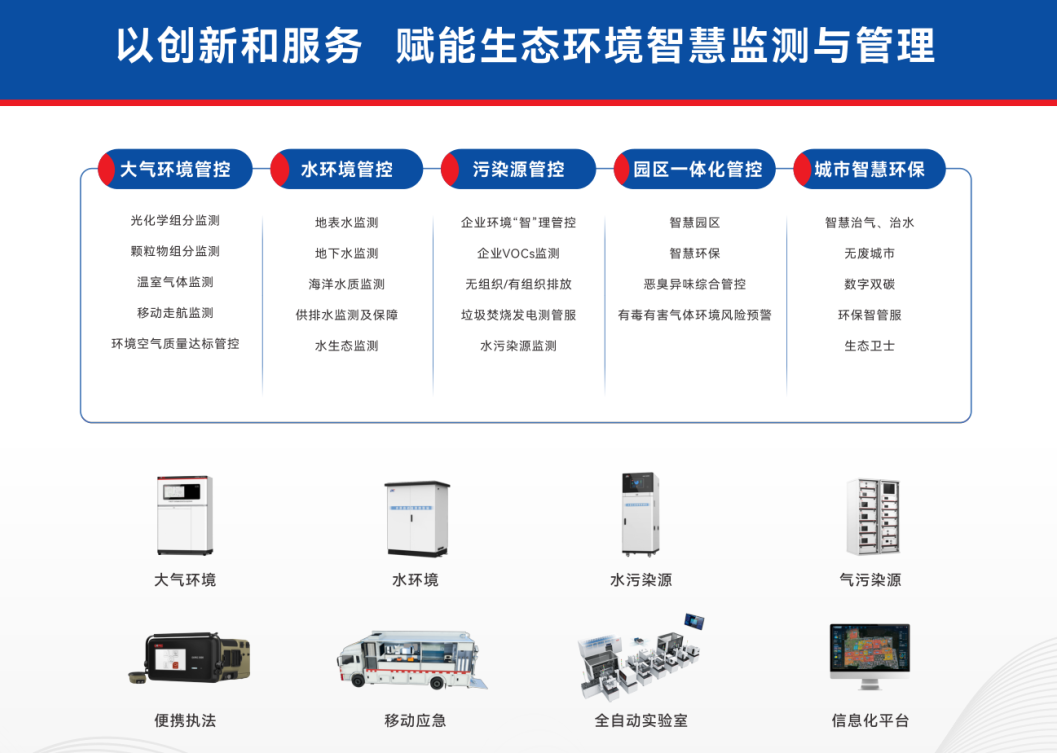 以创新和服务　赋能生态环境智慧监测与管理

大气环境管控
光化学组分监测
颗粒物组分监测
温室气体监测
移动走航监测
环境空气质量达标管控

水环境管控
地表水监测
地下水监测
海洋水质监测
供排水监测及保障
水生态监测

污染源管控
企业环境“智”理管控
企业VOCs监测
无组织/有组织排放
垃圾焚烧发电测管服
水污染源监测

园区一体化管控
智慧园区
智慧环保
恶臭异味综合管控
有毒有害气体环境风险预警

城市智慧环保
智慧治气、治水
无废城市
数字双碳
环保智管服
生态卫士

大气环境
水环境
水污染源
气污染源
便携执法
移动应急
全自动实验室
信息化平台